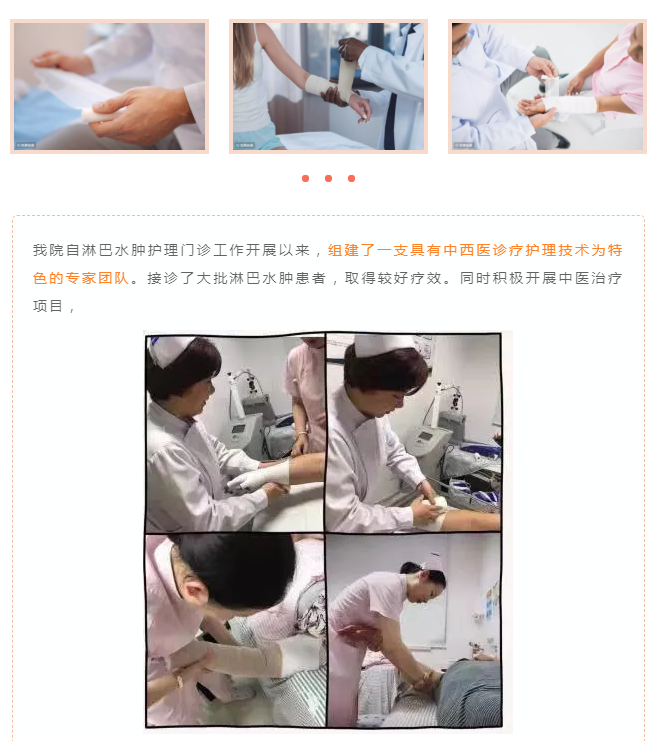 我院自淋巴水肿护理门诊工作开展以来，组建了一支具有中西医诊疗护理技术为特色的专家团队。接诊了大批淋巴水肿患者，取得较好疗效。同时积极开展中医治疗项目，